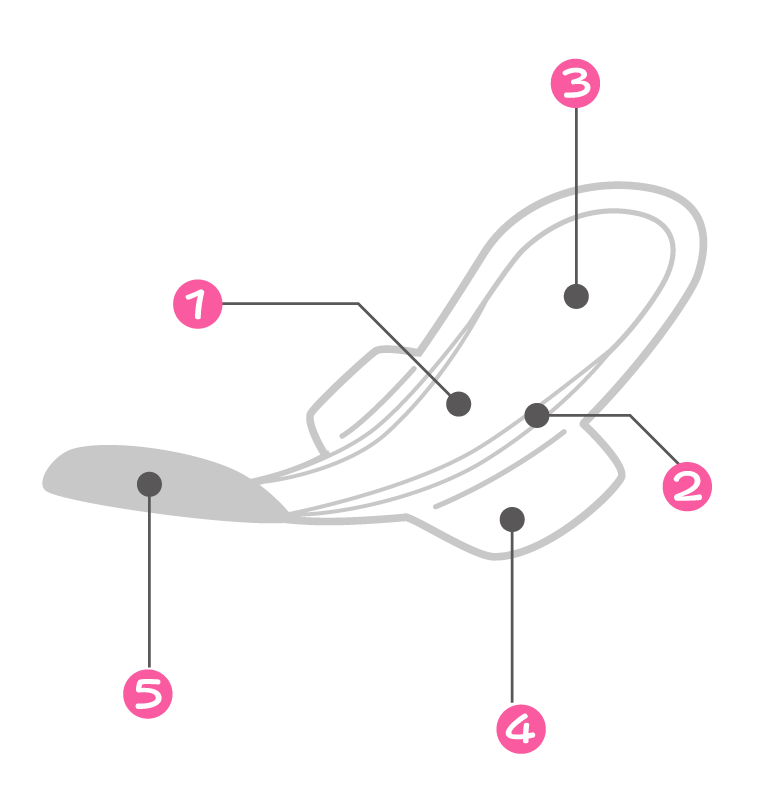 3
1
2
5
4